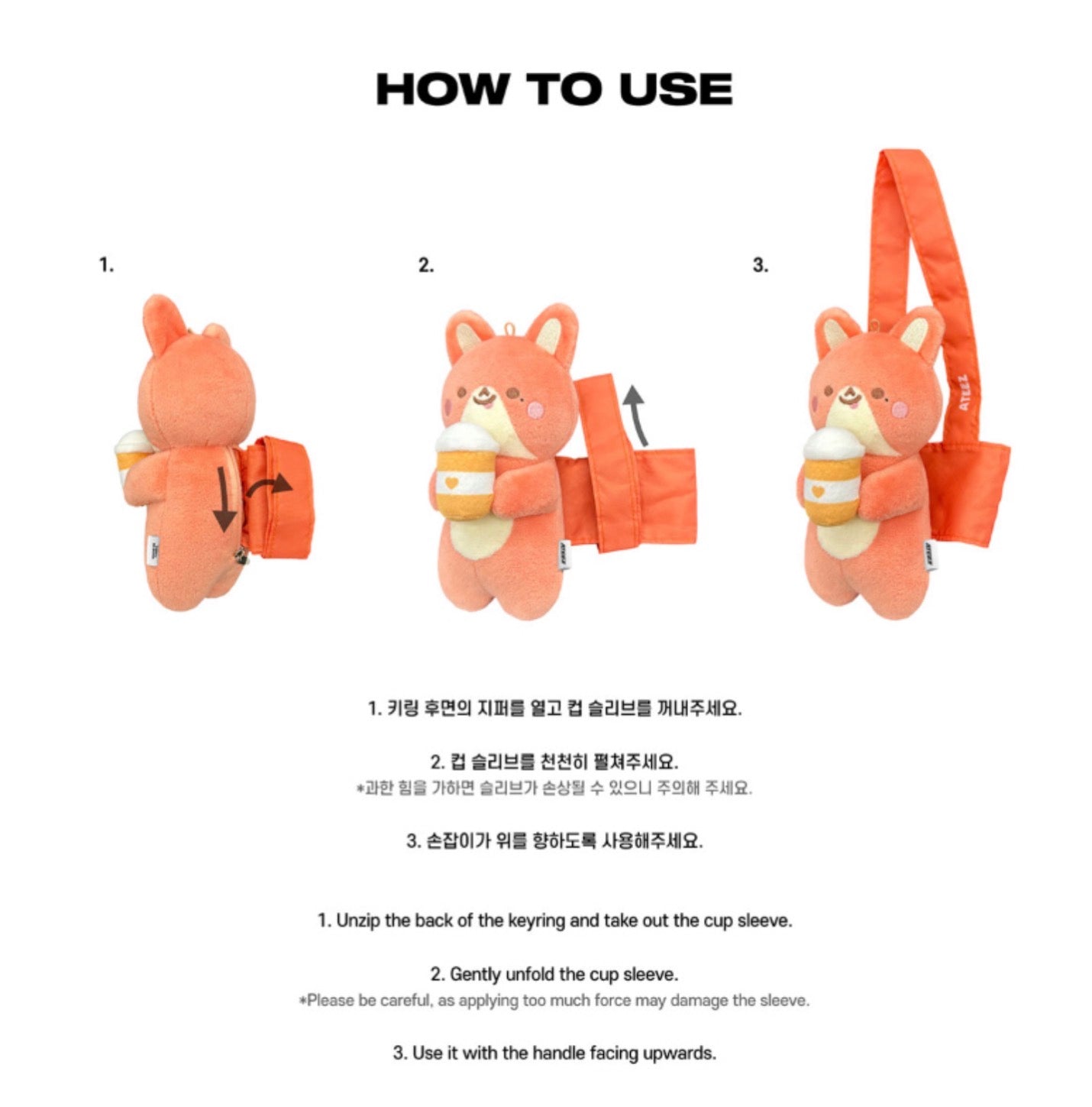 HOW TO USE

1.

2.

3.

ATEEZ

1. 키링 후면의 지퍼를 열고 컵 슬리브를 꺼내주세요.

2. 컵 슬리브를 천천히 펼쳐주세요.
*과한 힘을 가하면 슬리브가 손상될 수 있으니 주의해 주세요.

3. 손잡이가 위를 향하도록 사용해주세요.

1. Unzip the back of the keyring and take out the cup sleeve.

2. Gently unfold the cup sleeve.
*Please be careful, as applying too much force may damage the sleeve.

3. Use it with the handle facing upwards.